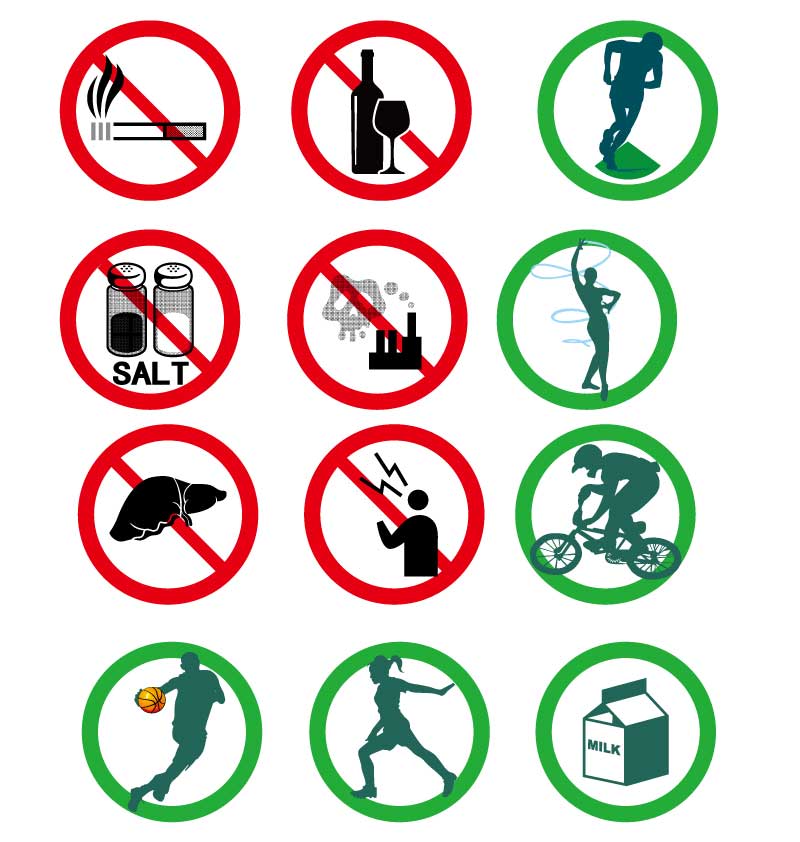 SALT

MILK